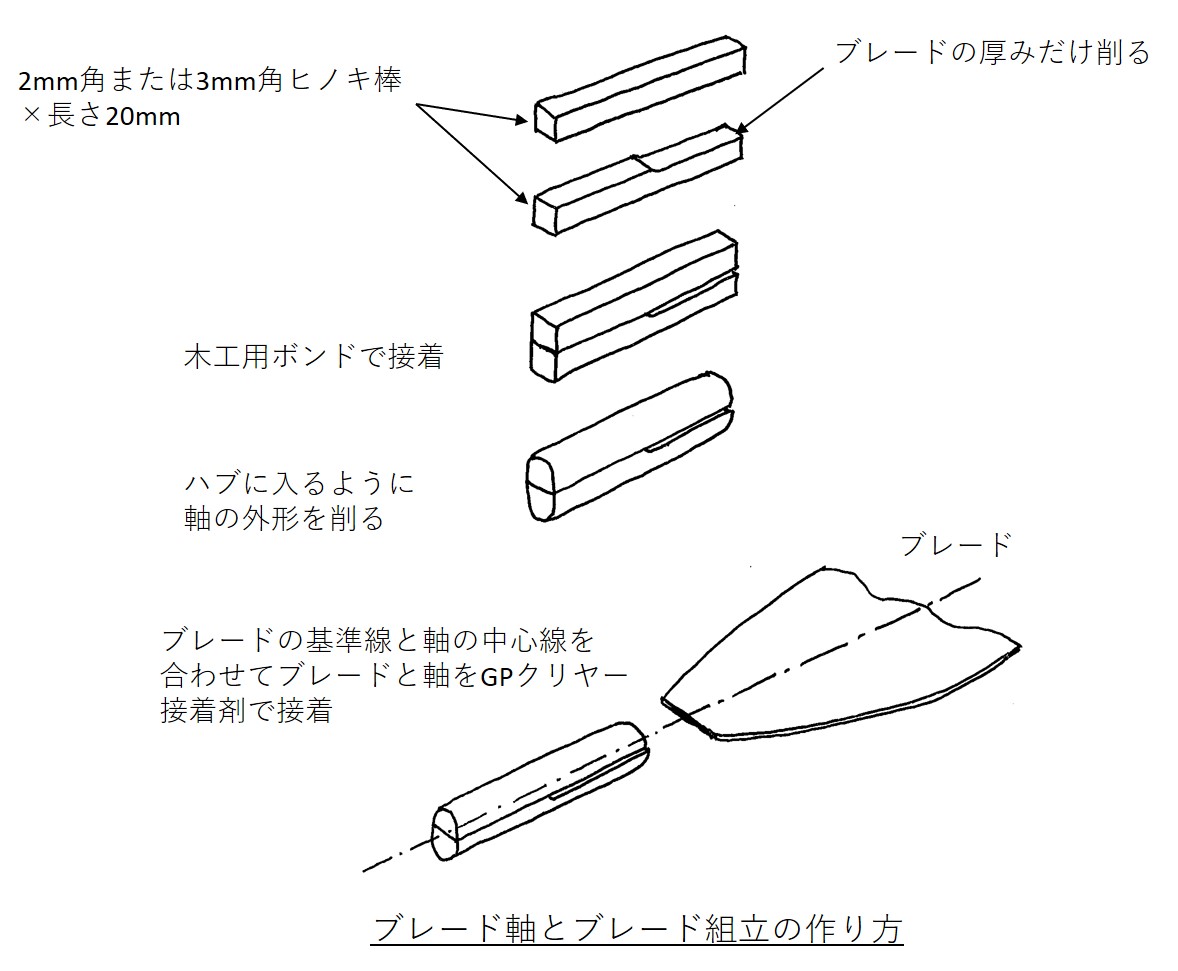 2mm角または3mm角ヒノキ棒
×長さ20mm

ブレードの厚みだけ削る

木工用ボンドで接着

ハブに入るように
軸の外形を削る

ブレード

ブレードの基準線と軸の中心線を
合わせてブレードと軸をGPクリヤー
接着剤で接着

ブレード軸とブレード組立の作り方